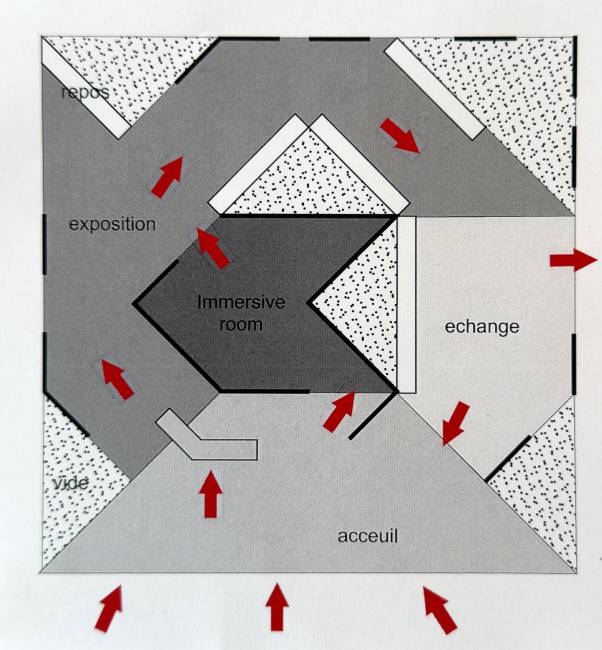 repos

exposition

Immersive room

echange

vide

acceuil